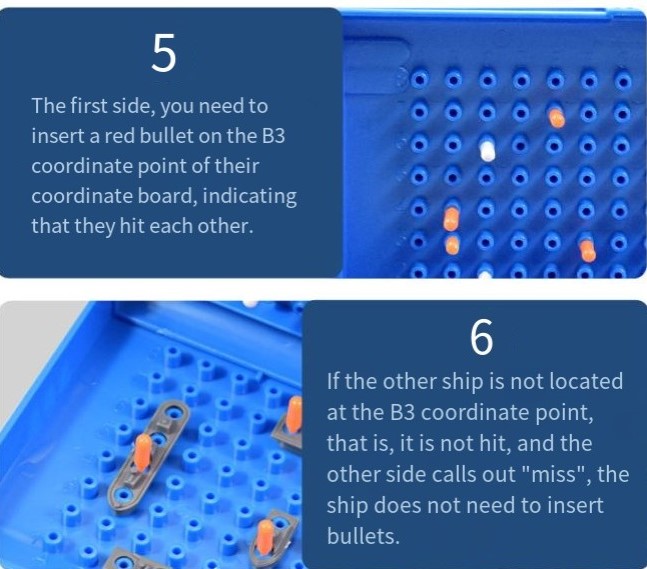 5

The first side, you need to insert a red bullet on the B3 coordinate point of their coordinate board, indicating that they hit each other.

6

If the other ship is not located at the B3 coordinate point, that is, it is not hit, and the other side calls out "miss", the ship does not need to insert bullets.